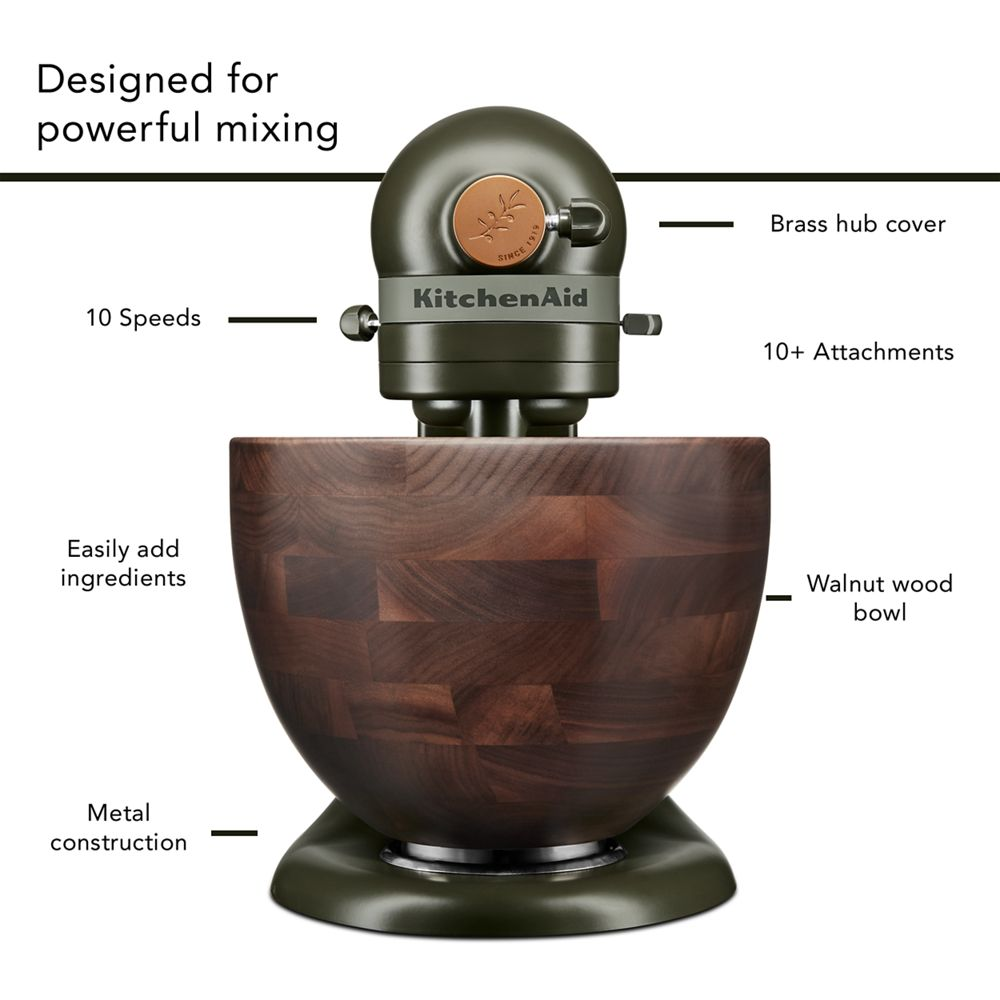 Designed for powerful mixing

Brass hub cover

SINCE 1919

KitchenAid

10 Speeds

10+ Attachments

Easily add ingredients

Walnut wood bowl

Metal construction