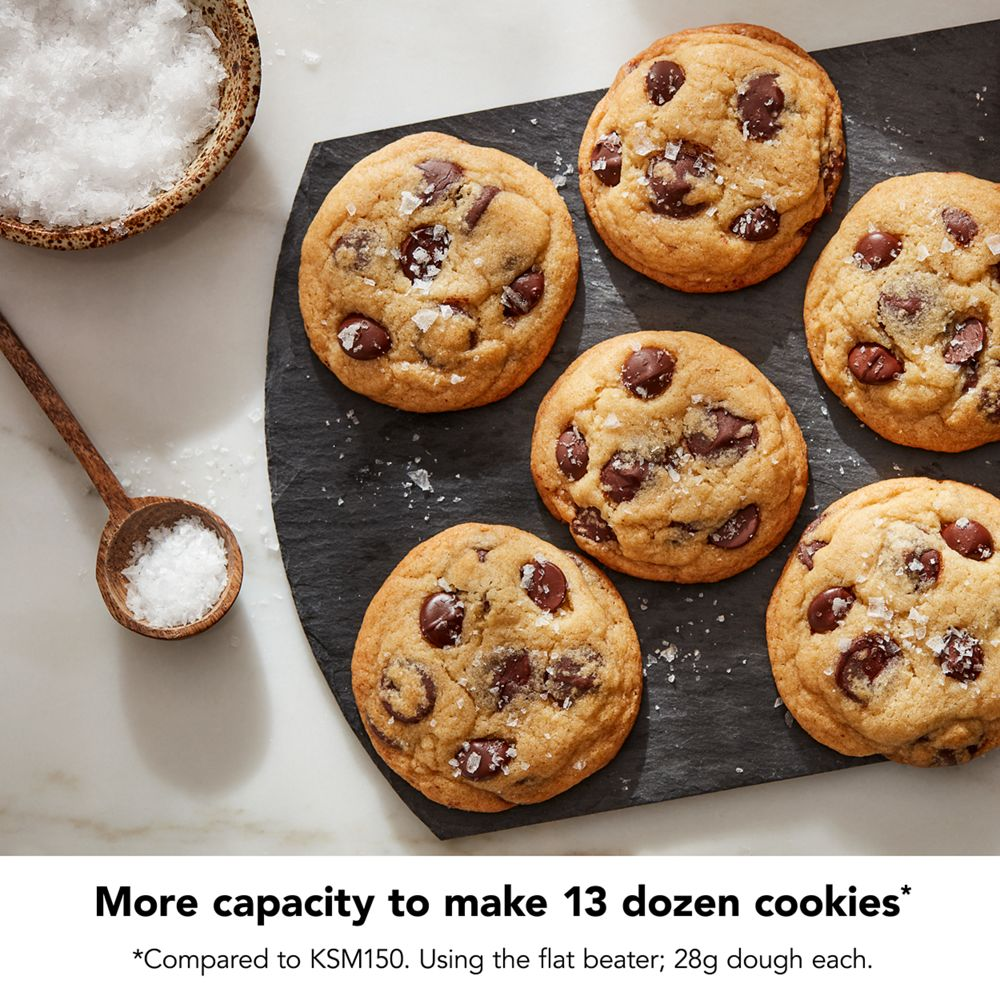 More capacity to make 13 dozen cookies*

*Compared to KSM150. Using the flat beater; 28g dough each.