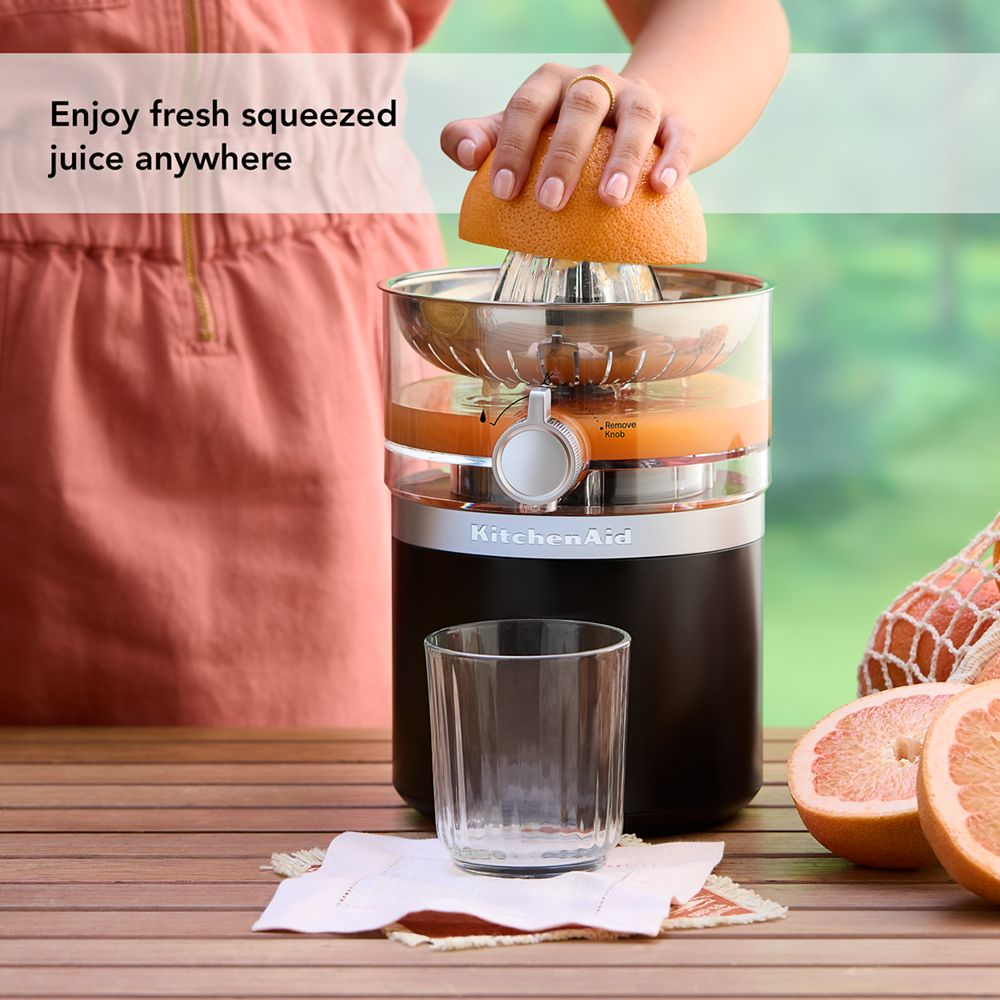 Enjoy fresh squeezed juice anywhere

Remove Knob

KitchenAid