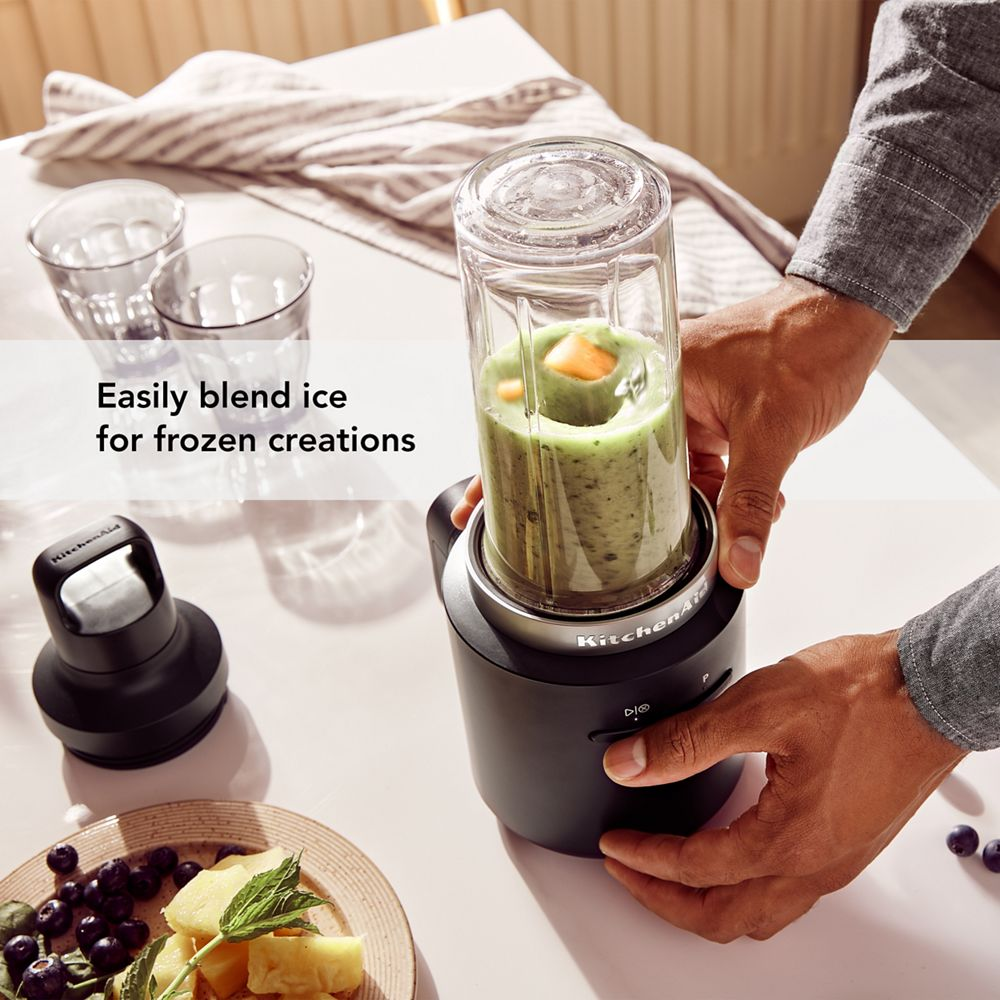 Easily blend ice
for frozen creations

KitchenAid

KitchenAid

P