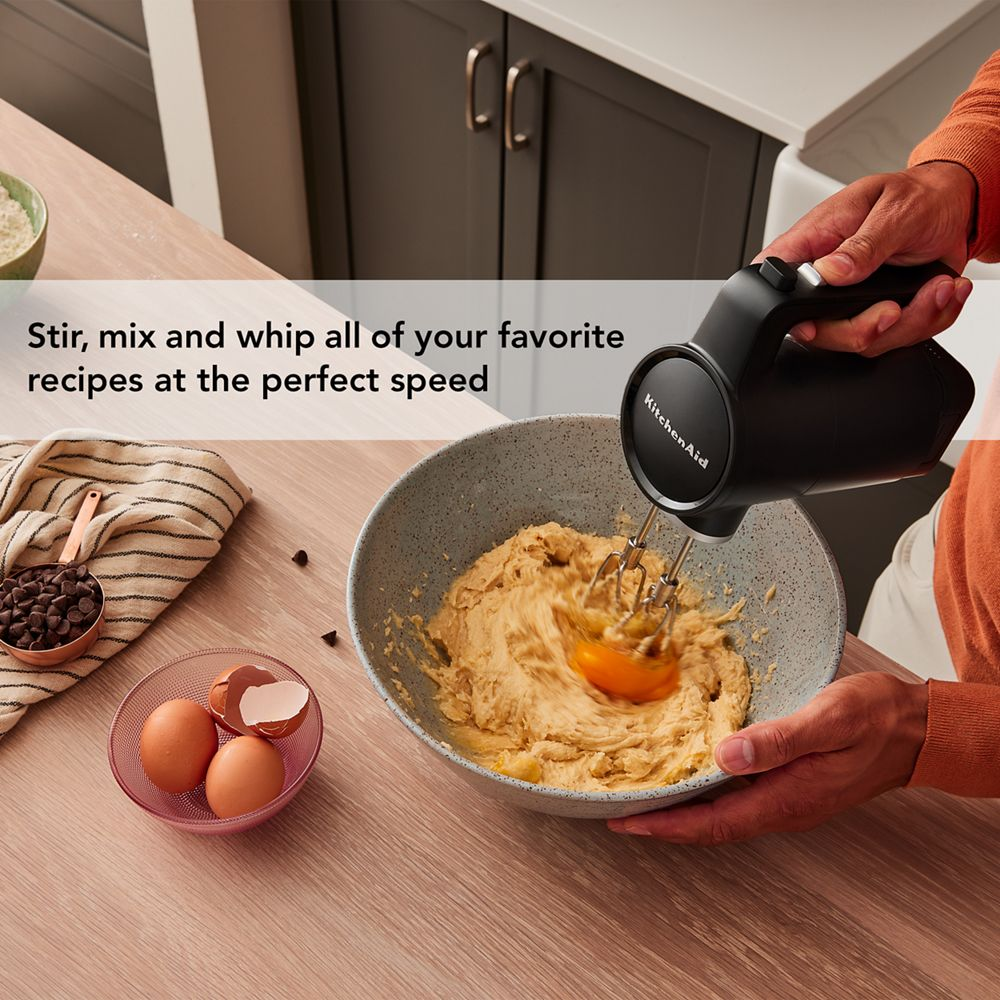 Stir, mix and whip all of your favorite recipes at the perfect speed

KitchenAid