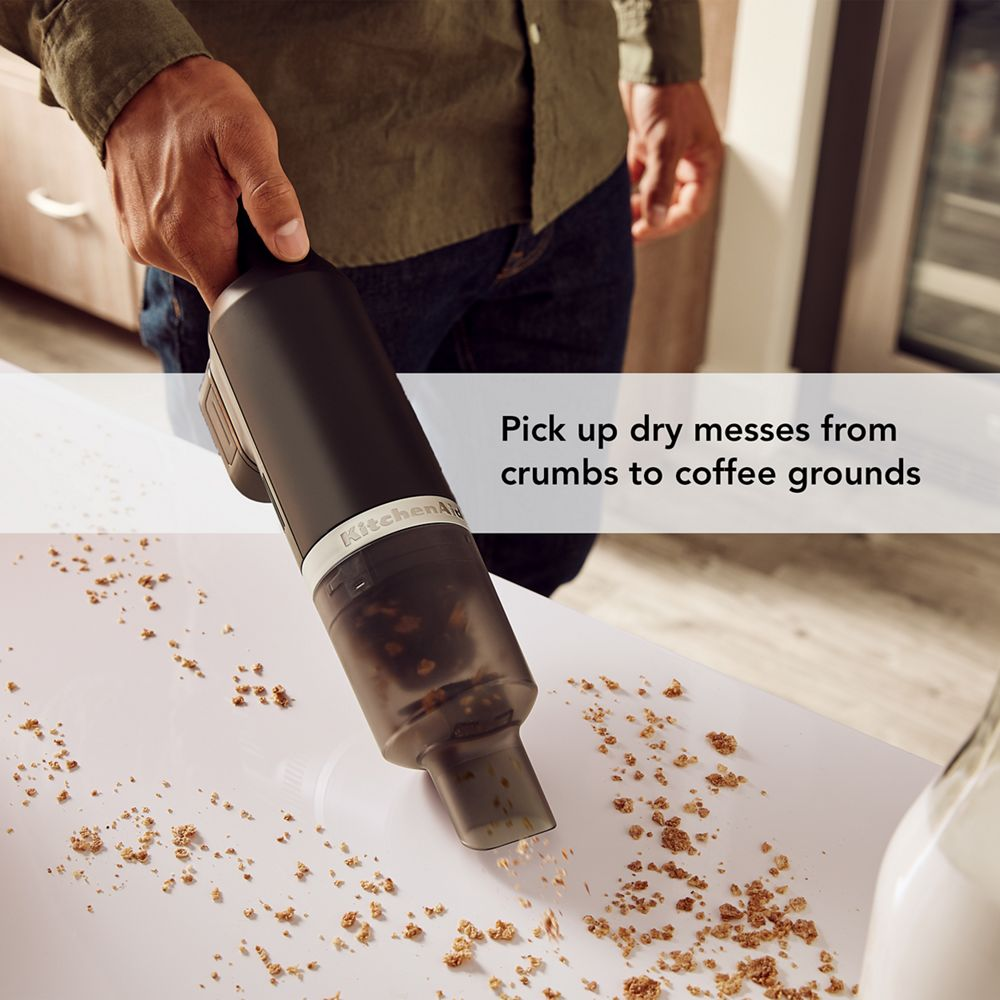 Pick up dry messes from crumbs to coffee grounds

KitchenAid