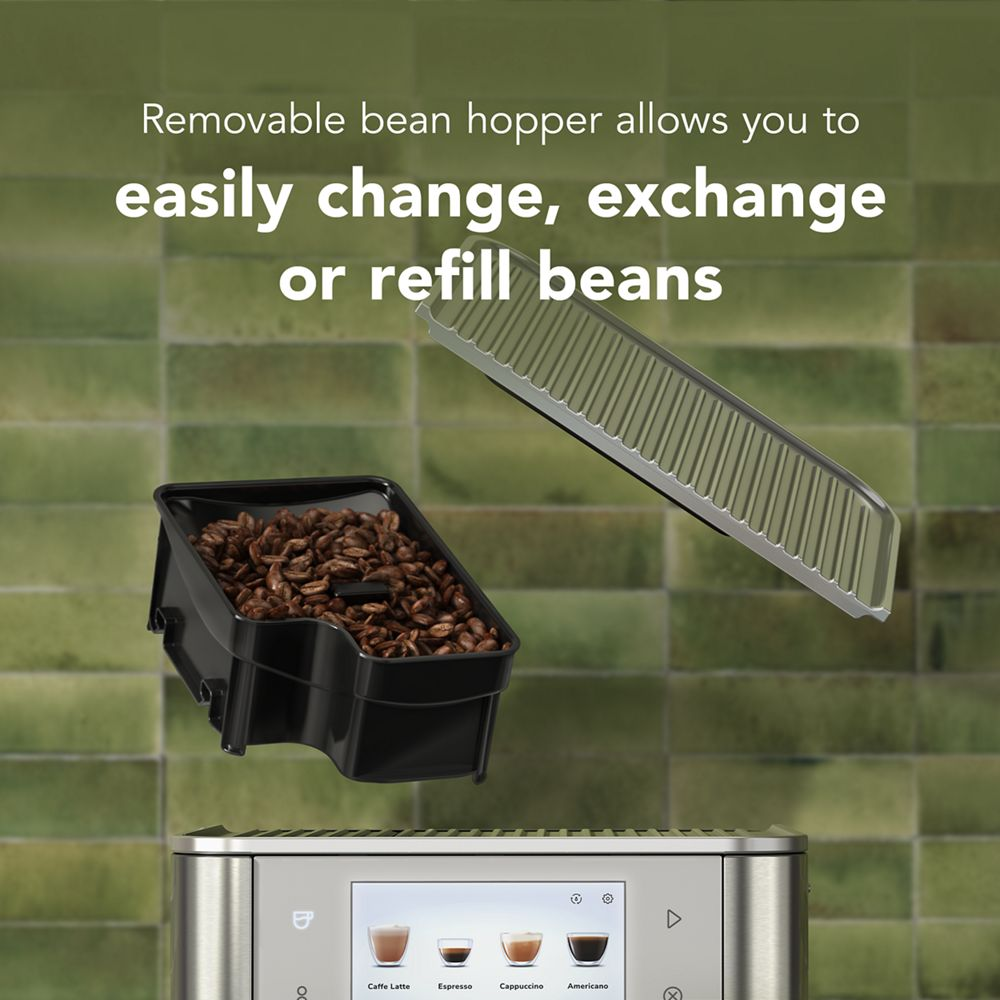 Removable bean hopper allows you to

easily change, exchange or refill beans

Caffe Latte
Espresso
Cappuccino
Americano