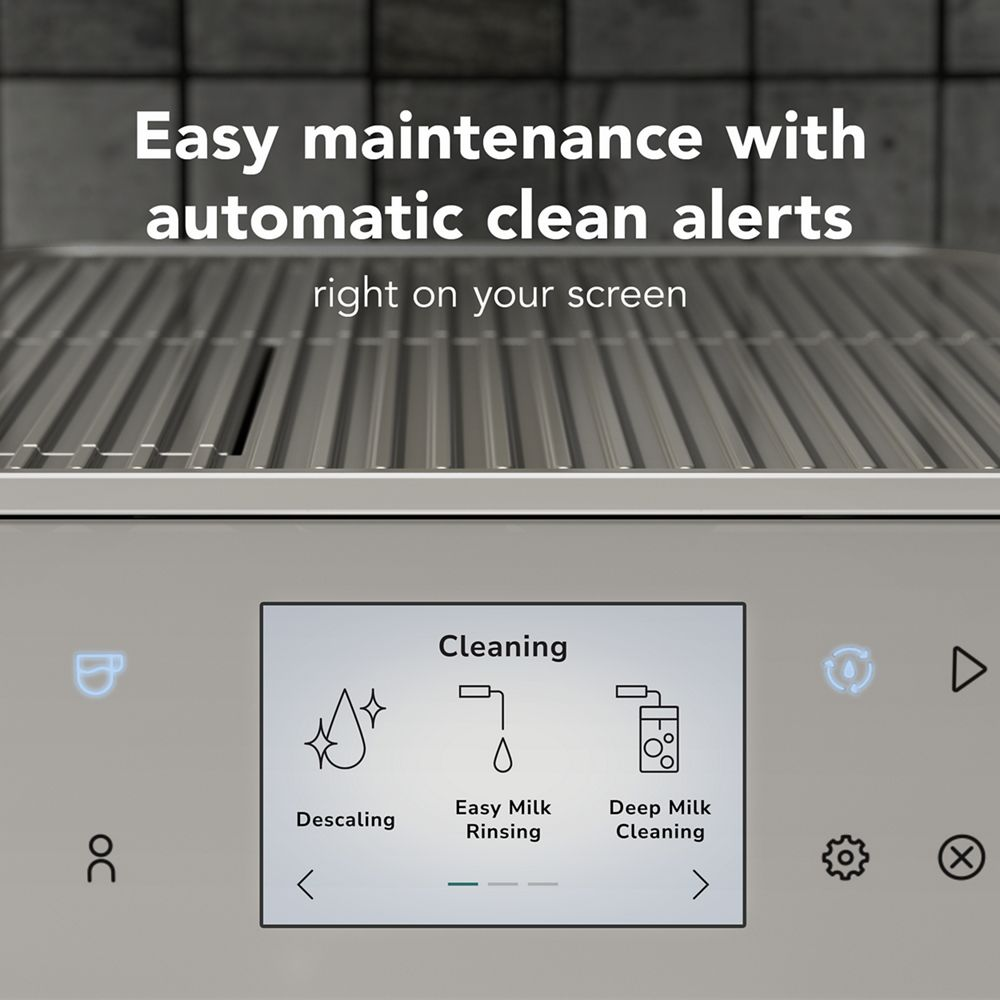 Easy maintenance with automatic clean alerts

right on your screen

Cleaning

Descaling

Easy Milk Rinsing

Deep Milk Cleaning